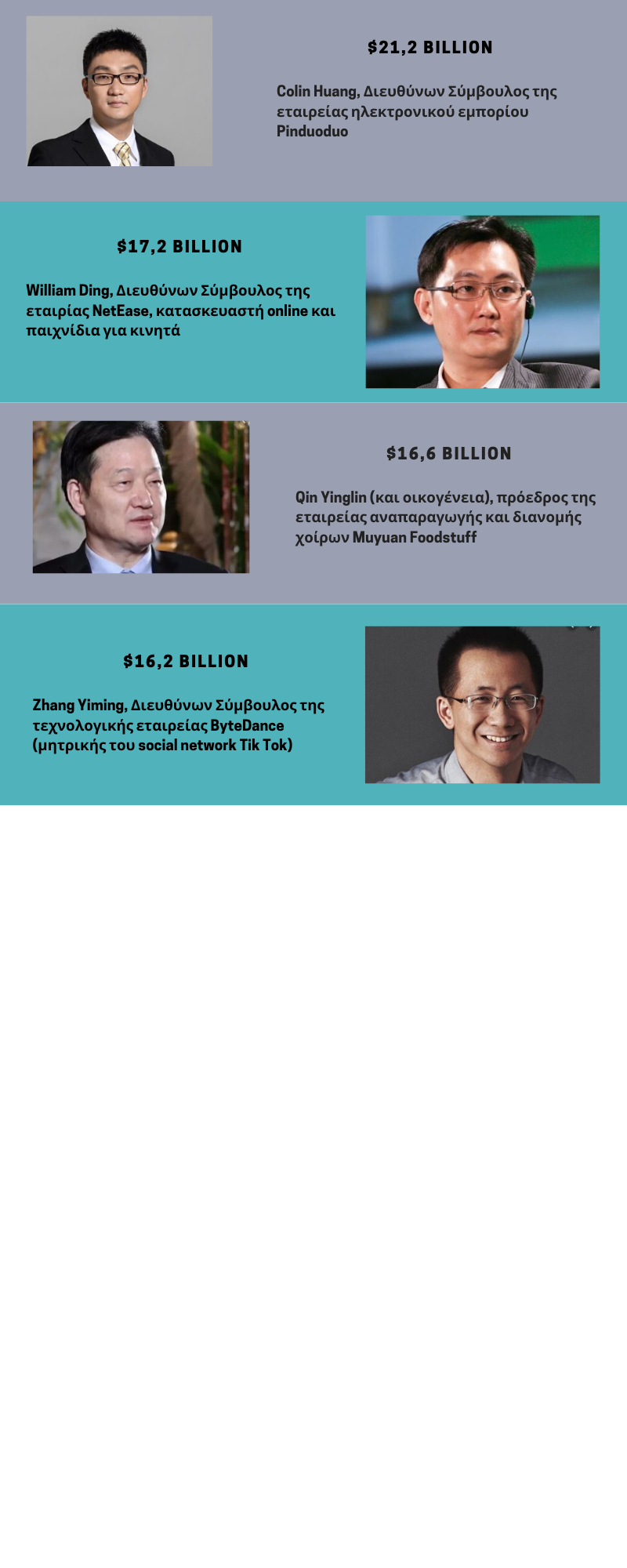 $21,2 BILLION

Colin Huang, Διευθύνων Σύμβουλος της εταιρείας ηλεκτρονικού εμπορίου Pinduoduo

$17,2 BILLION

William Ding, Διευθύνων Σύμβουλος της εταιρίας NetEase, κατασκευαστή online και παιχνίδια για κινητά

$16,6 BILLION

Qin Yinglin (και οικογένεια), πρόεδρος της εταιρείας αναπαραγωγής και διανομής χοίρων Muyuan Foodstuff

$16,2 BILLION

Zhang Yiming, Διευθύνων Σύμβουλος της τεχνολογικής εταιρείας ByteDance (μητρικής του social network Tik Tok)