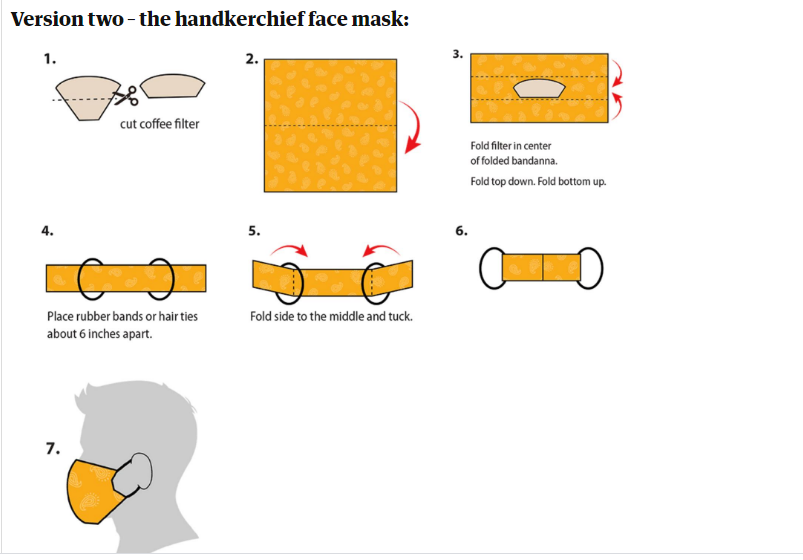 Version two – the handkerchief face mask:

1.

cut coffee filter

2.

3.

Fold filter in center of folded bandanna.

Fold top down. Fold bottom up.

4.

Place rubber bands or hair ties about 6 inches apart.

5.

Fold side to the middle and tuck.

6.

7.