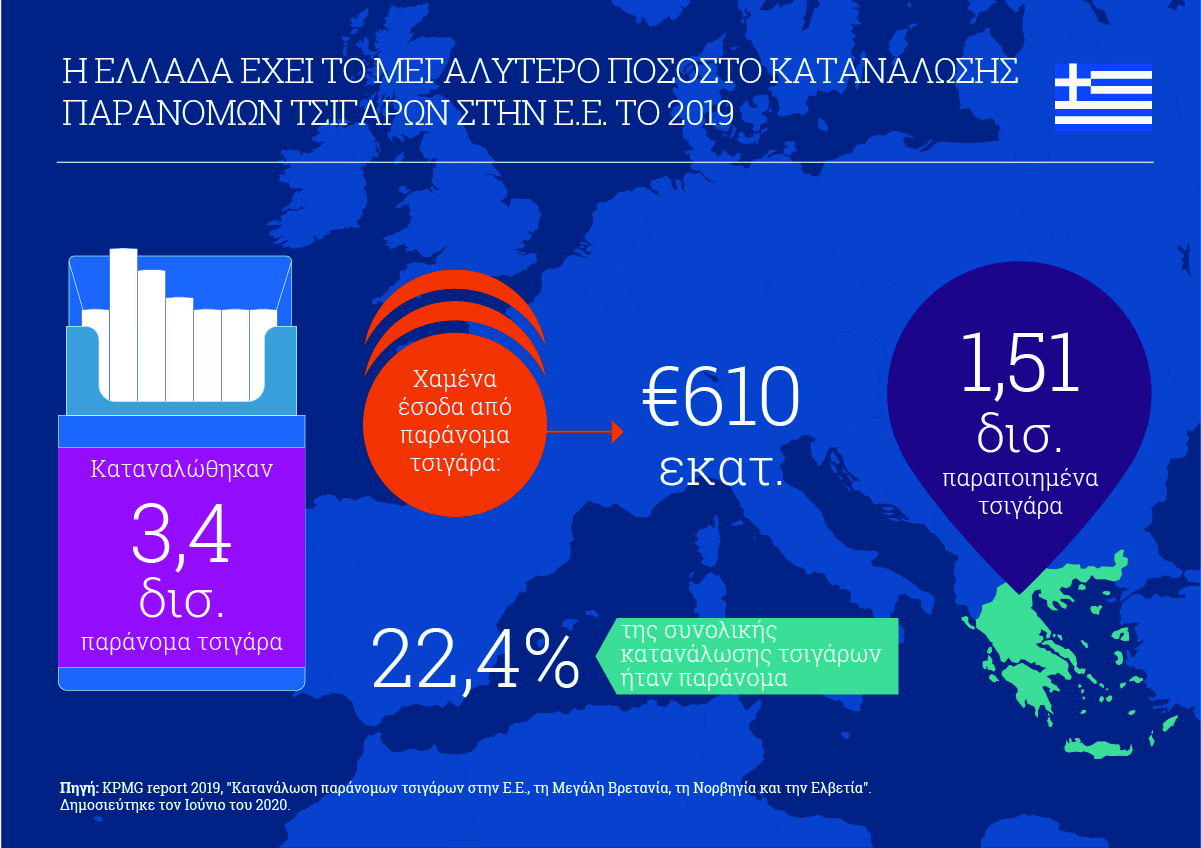 Η ΕΛΛΑΔΑ ΕΧΕΙ ΤΟ ΜΕΓΑΛΥΤΕΡΟ ΠΟΣΟΣΤΟ ΚΑΤΑΝΑΛΩΣΗΣ ΠΑΡΑΝΟΜΩΝ ΤΣΙΓΑΡΩΝ ΣΤΗΝ Ε.Ε. ΤΟ 2019

Καταναλώθηκαν
3,4
δισ.
παράνομα τσιγάρα

Χαμένα έσοδα από παράνομα τσιγάρα:

€610
εκατ.

1,51
δισ.
παραποιημένα τσιγάρα

22,4%
της συνολικής κατανάλωσης τσιγάρων ήταν παράνομα

Πηγή: KPMG report 2019, "Κατανάλωση παράνομων τσιγάρων στην Ε.Ε., τη Μεγάλη Βρετανία, τη Νορβηγία και την Ελβετία". Δημοσιεύτηκε τον Ιούνιο του 2020.