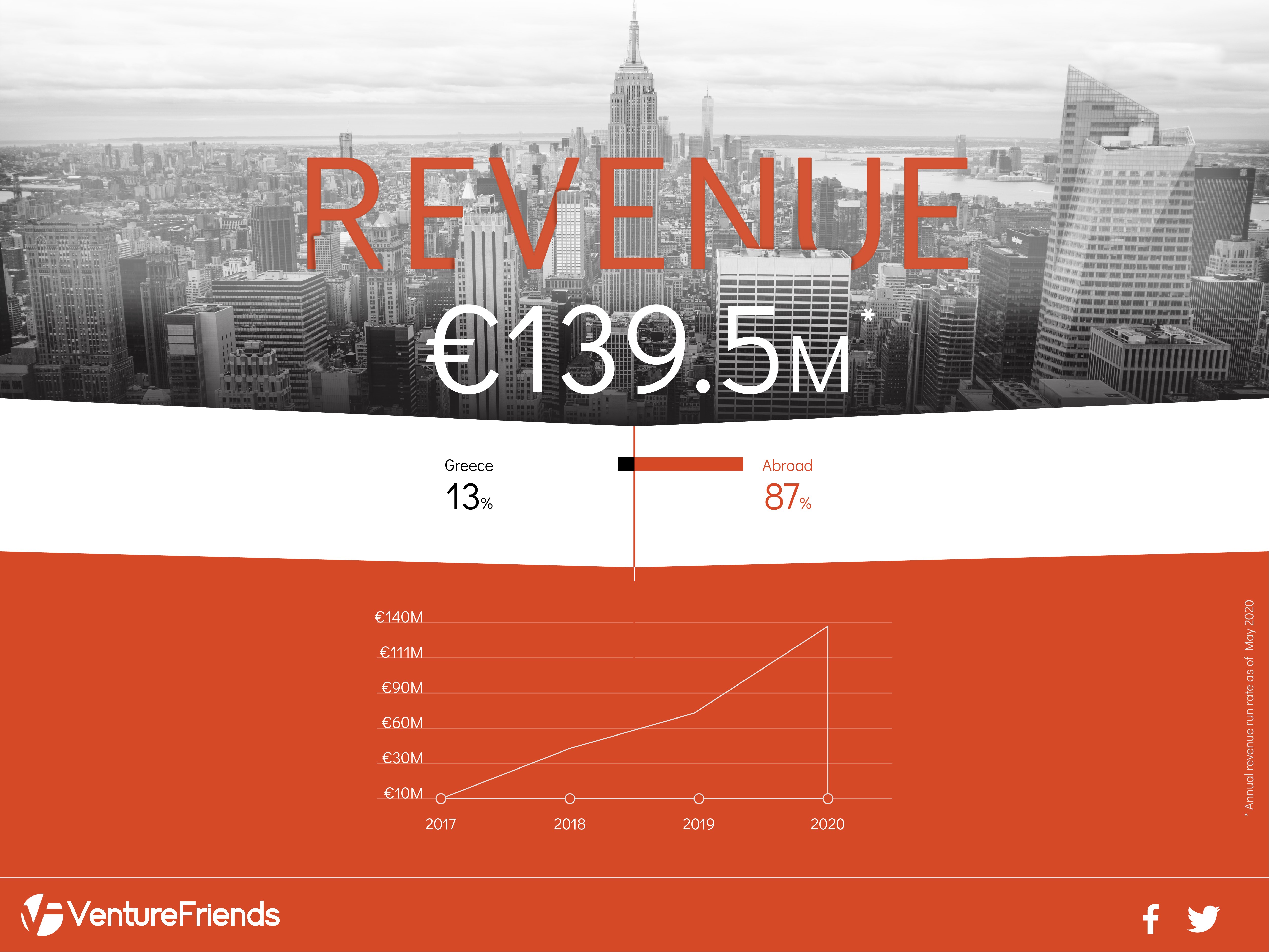 REVENUE

€139.5M*

Greece
13%

Abroad
87%

€140M
€111M
€90M
€60M
€30M
€10M

2017
2018
2019
2020

* Annual revenue run rate as of May 2020

VentureFriends