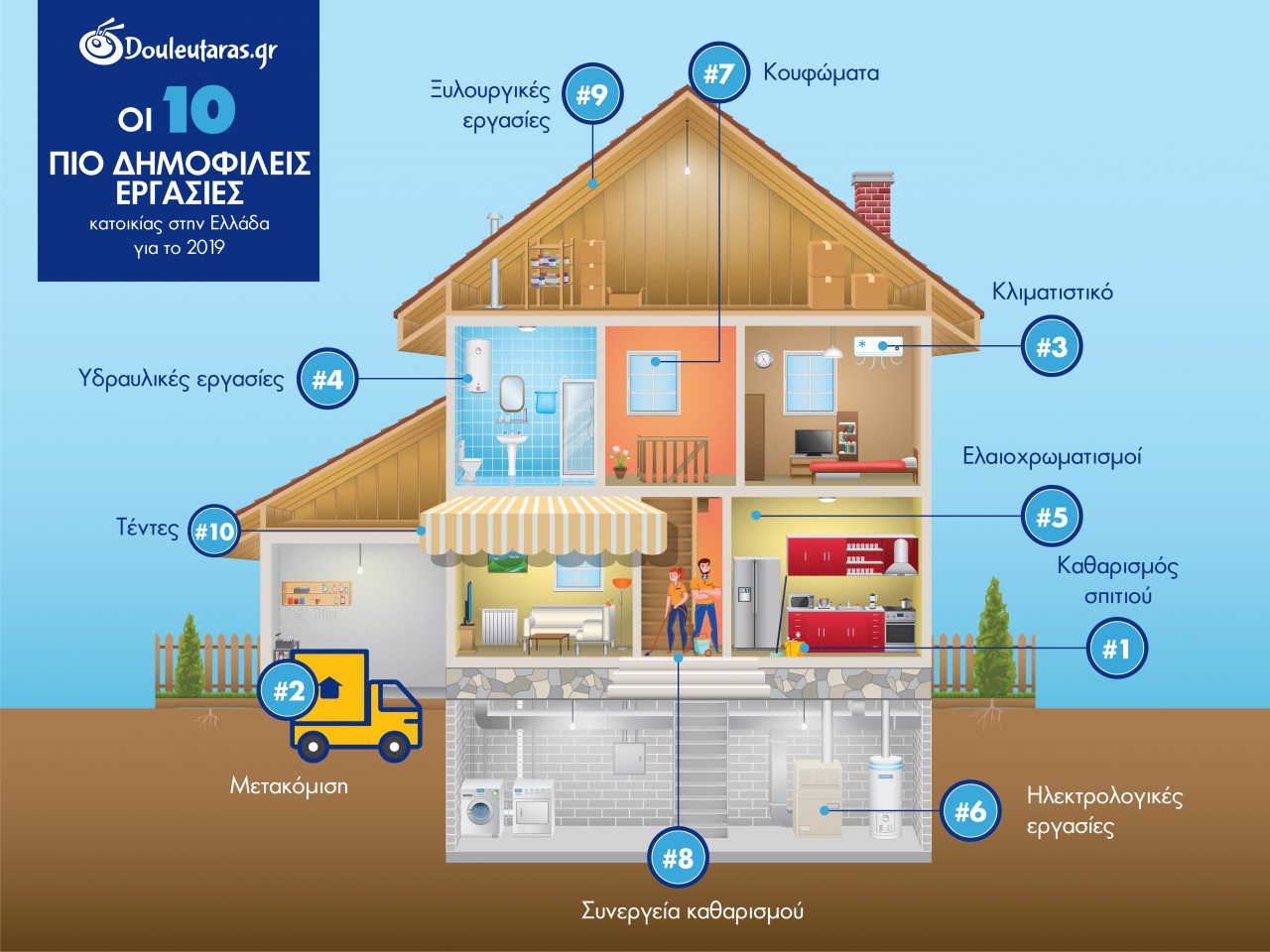 Douleutaras.gr

ΟΙ 10
ΠΙΟ ΔΗΜΟΦΙΛΕΙΣ ΕΡΓΑΣΙΕΣ
κατοικίας στην Ελλάδα για το 2019

Ξυλουργικές εργασίες #9

#7 Κουφώματα

Κλιματιστικό #3

Υδραυλικές εργασίες #4

Ελαιοχρωματισμοί #5

Τέντες #10

Καθαρισμός σπιτιού #1

#2 Μετακόμιση

#6 Ηλεκτρολογικές εργασίες

#8 Συνεργεία καθαρισμού