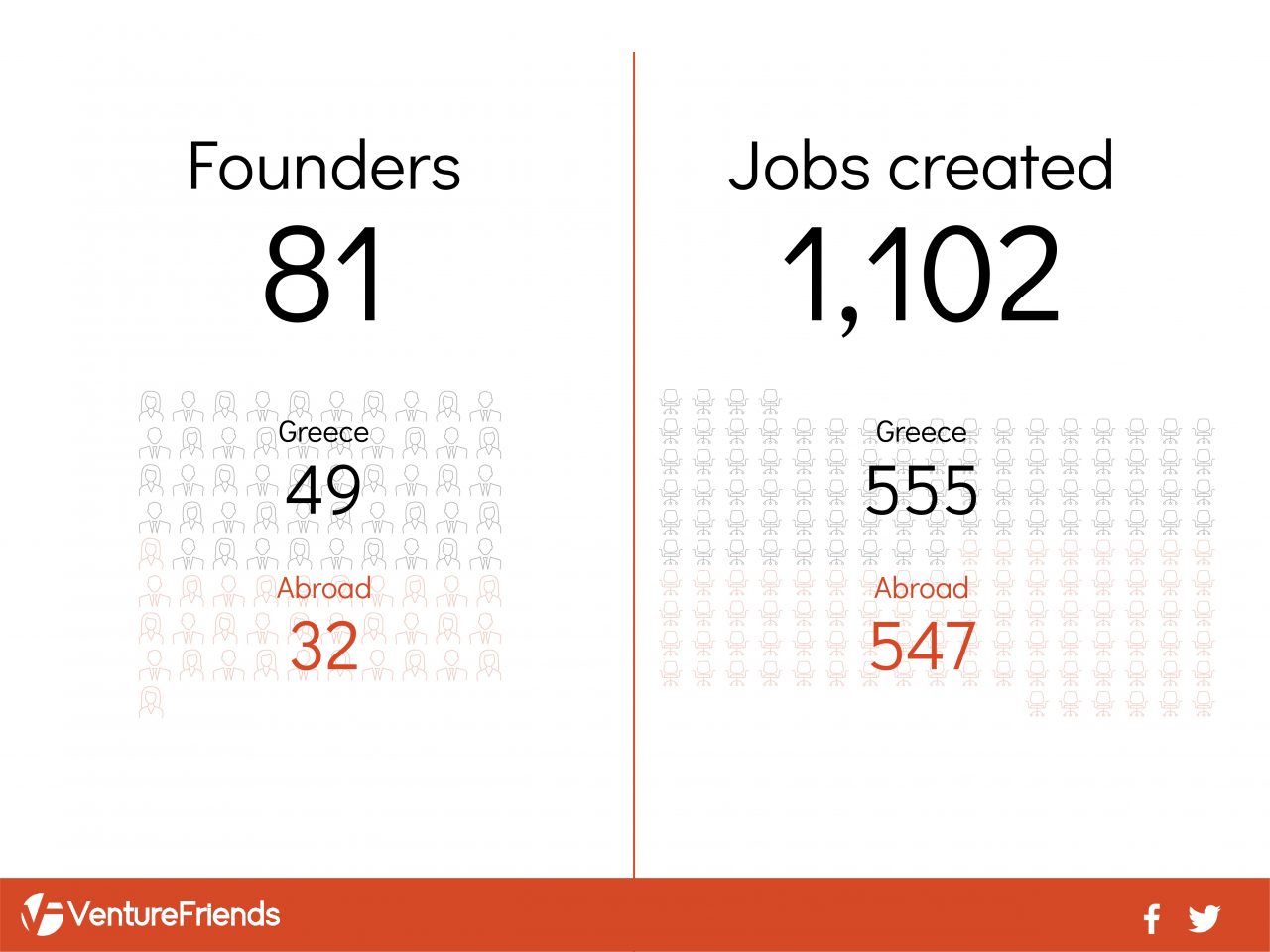 Founders
81

Greece
49

Abroad
32

Jobs created
1,102

Greece
555

Abroad
547

VentureFriends