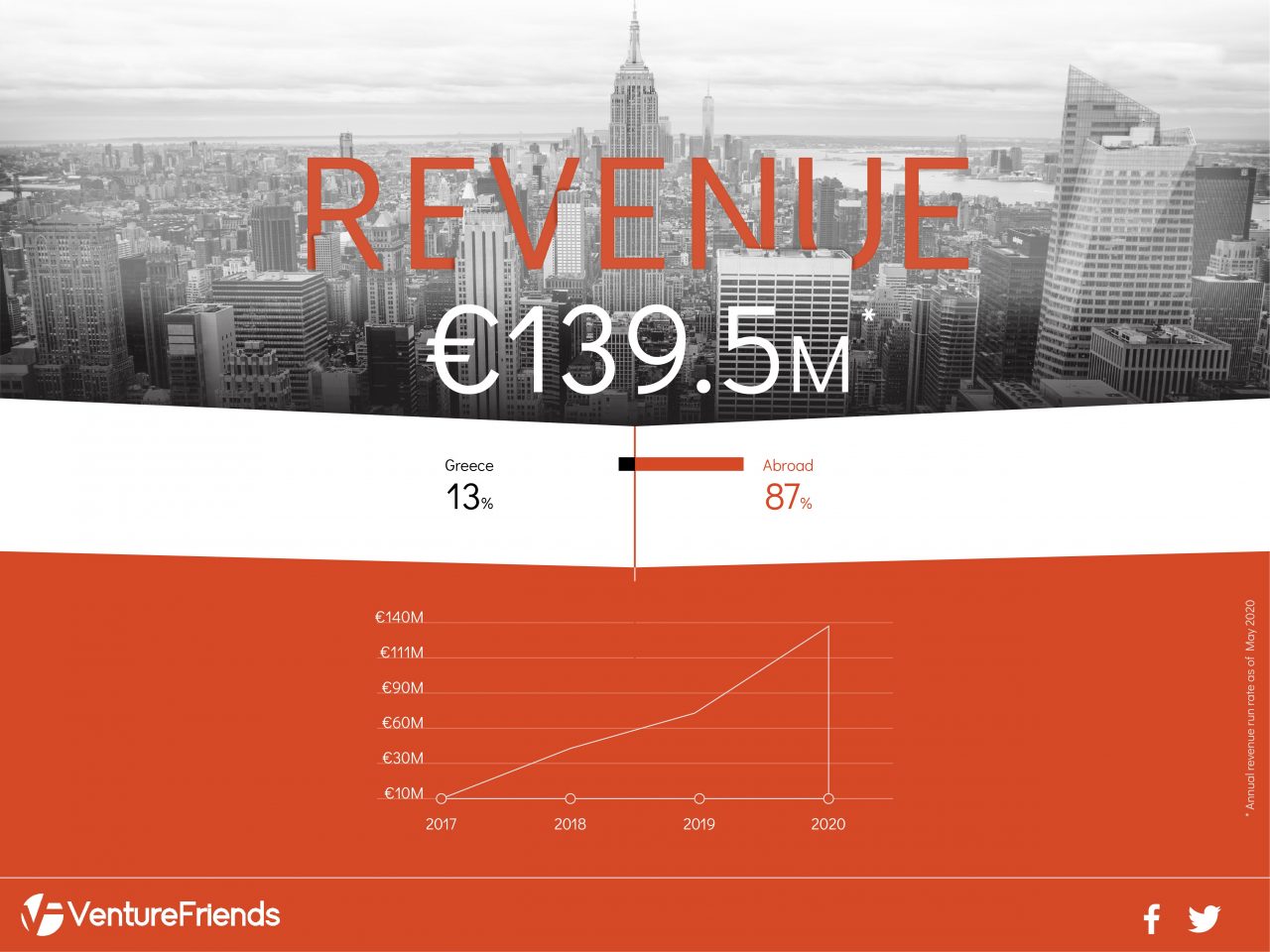 REVENUE

€139.5M*

Greece
13%

Abroad
87%

€140M
€111M
€90M
€60M
€30M
€10M

2017
2018
2019
2020

* Annual revenue run rate as of May 2020

VentureFriends