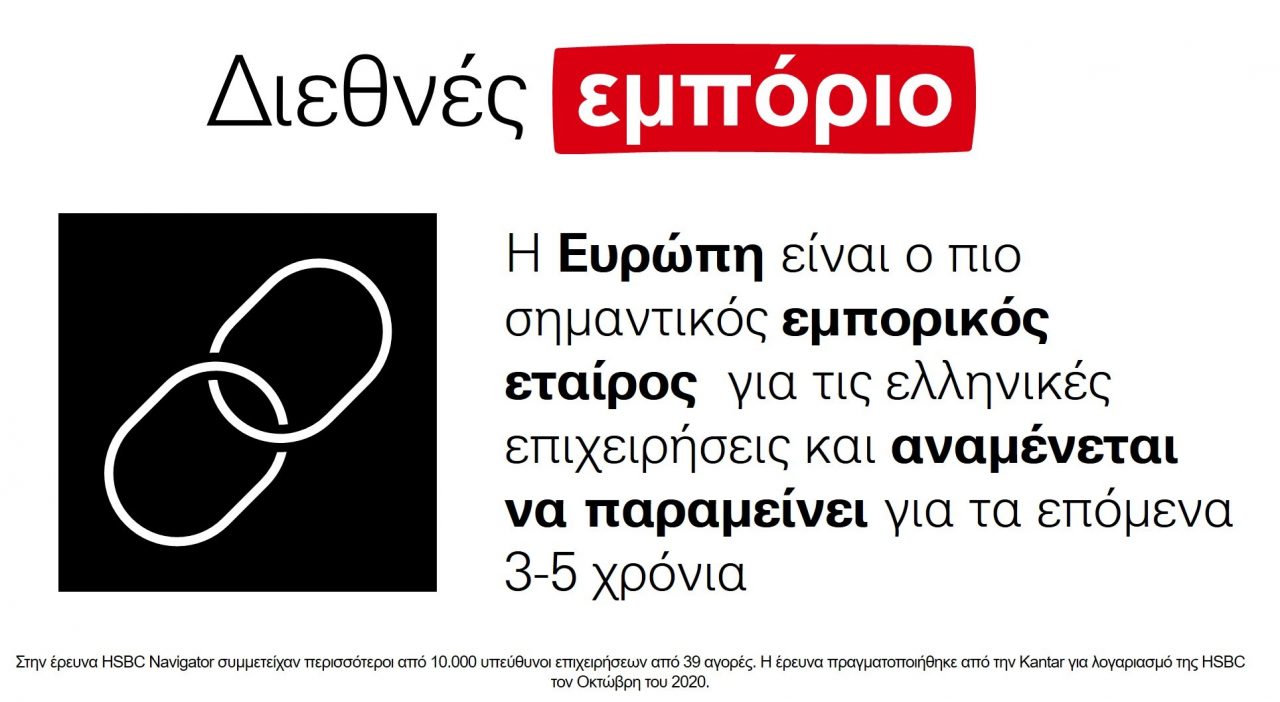 Διεθνές εμπόριο

Η Ευρώπη είναι ο πιο σημαντικός εμπορικός εταίρος για τις ελληνικές επιχειρήσεις και αναμένεται να παραμείνει για τα επόμενα 3-5 χρόνια

Στην έρευνα HSBC Navigator συμμετείχαν περισσότεροι από 10.000 υπεύθυνοι επιχειρήσεων από 39 αγορές. Η έρευνα πραγματοποιήθηκε από την Kantar για λογαριασμό της HSBC τον Οκτώβρη του 2020.