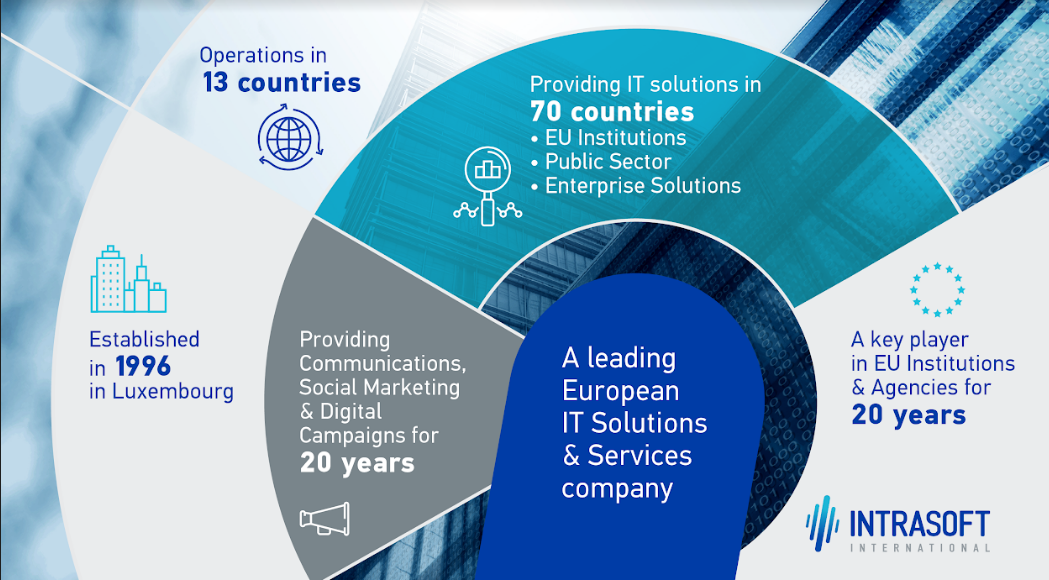 Operations in
13 countries

Providing IT solutions in
70 countries
• EU Institutions
• Public Sector
• Enterprise Solutions

Established in 1996 in Luxembourg

Providing Communications, Social Marketing & Digital Campaigns for
20 years

A leading European IT Solutions & Services company

A key player in EU Institutions & Agencies for
20 years

INTRASOFT
INTERNATIONAL