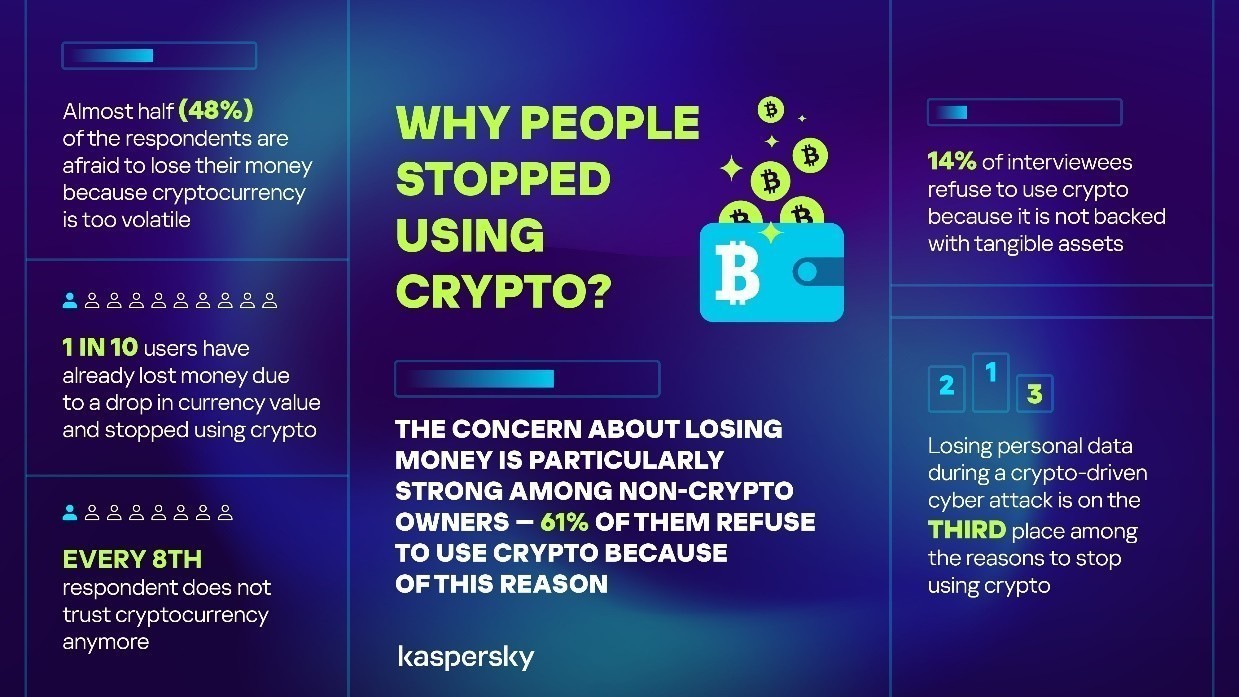 Almost half (48%) of the respondents are afraid to lose their money because cryptocurrency is too volatile

1 IN 10 users have already lost money due to a drop in currency value and stopped using crypto

EVERY 8TH respondent does not trust cryptocurrency anymore

WHY PEOPLE STOPPED USING CRYPTO?

THE CONCERN ABOUT LOSING MONEY IS PARTICULARLY STRONG AMONG NON-CRYPTO OWNERS — 61% OF THEM REFUSE TO USE CRYPTO BECAUSE OF THIS REASON

kaspersky

14% of interviewees refuse to use crypto because it is not backed with tangible assets

2 1 3

Losing personal data during a crypto-driven cyber attack is on the THIRD place among the reasons to stop using crypto