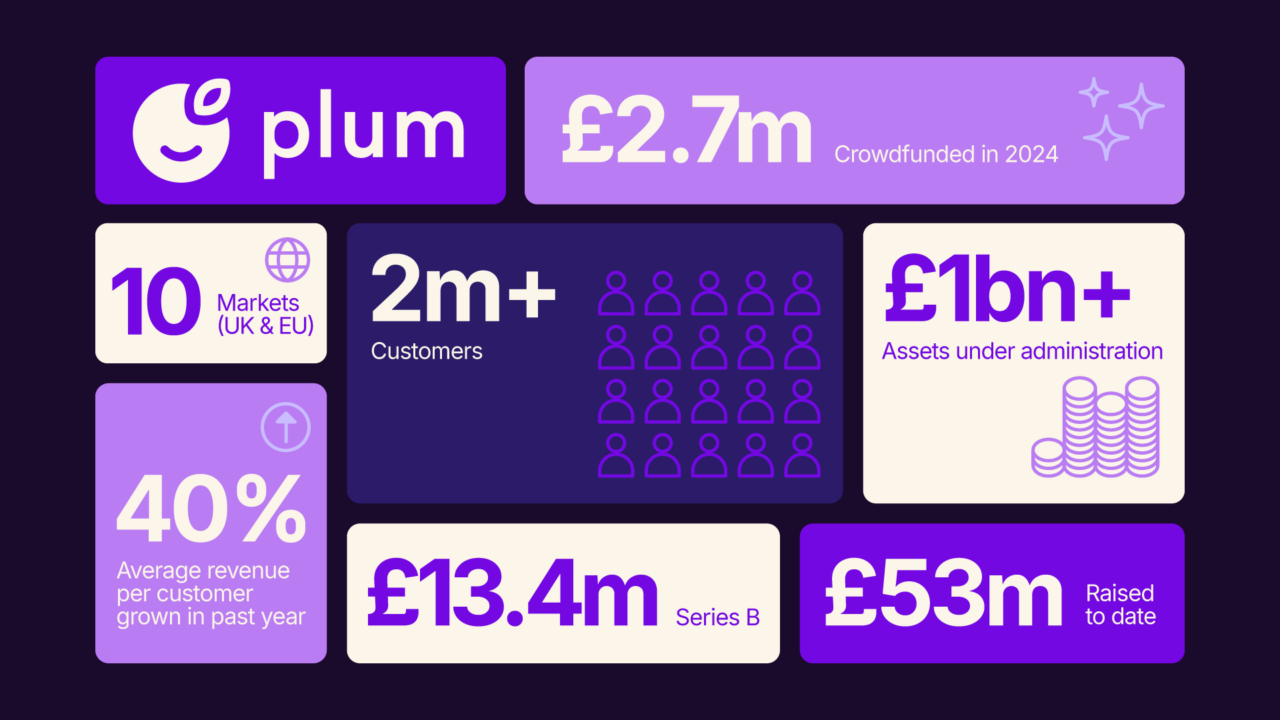 plum

£2.7m Crowdfunded in 2024

10 Markets (UK & EU)

2m+ Customers

£1bn+ Assets under administration

40% Average revenue per customer grown in past year

£13.4m Series B

£53m Raised to date